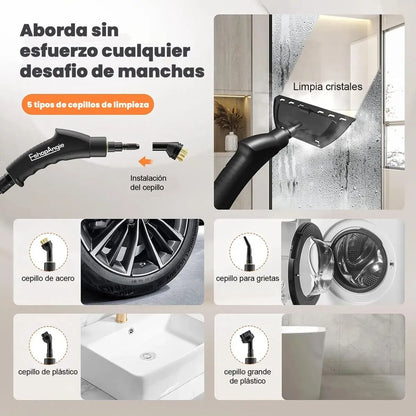 Aborda sin esfuerzo cualquier desafio de manchas

5 tipos de cepillos de limpieza

EshopAngie

Instalación del cepillo

Limpia cristales

cepillo de acero

cepillo para grietas

cepillo de plástico

cepillo grande de plástico